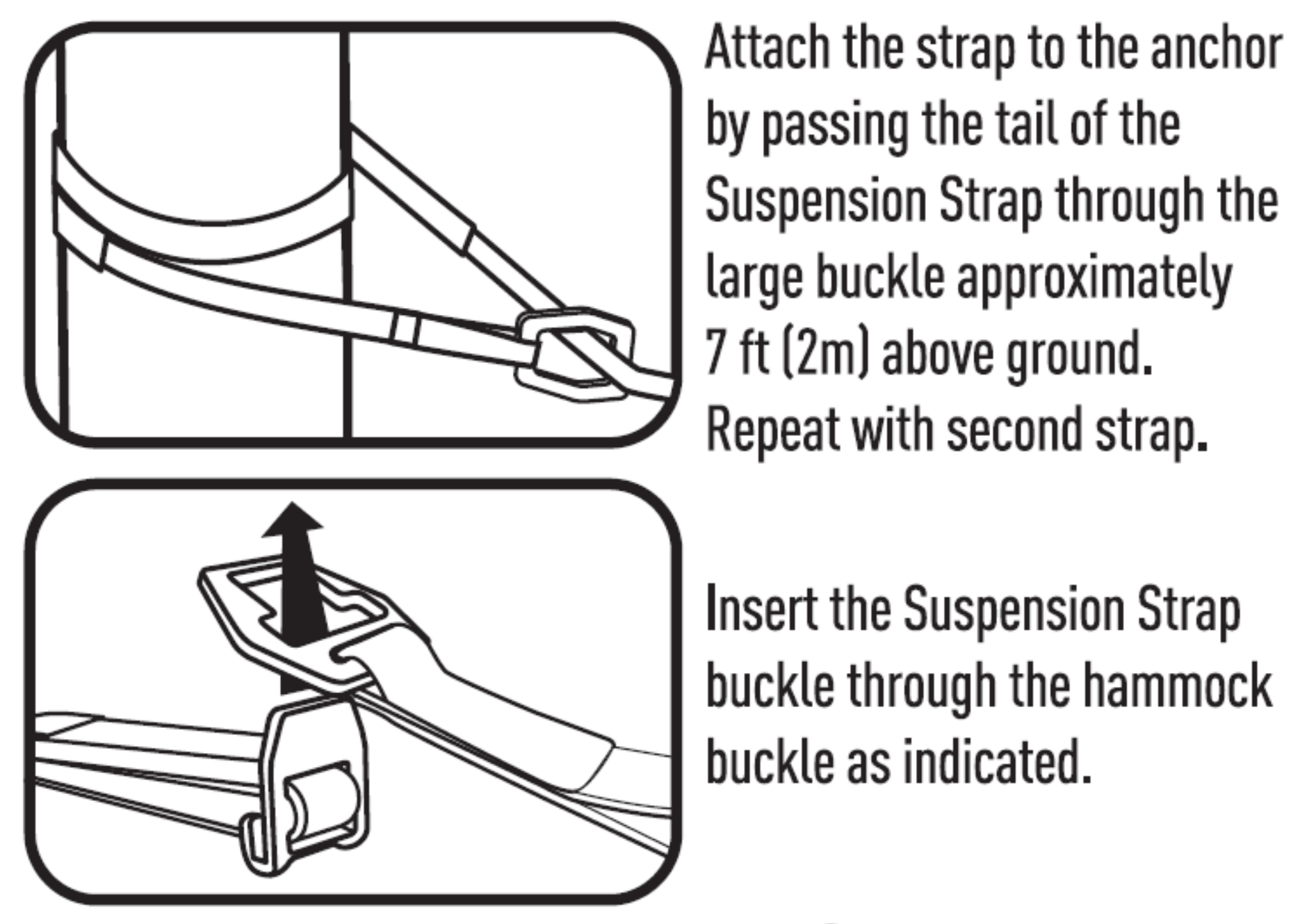 Attach the strap to the anchor by passing the tail of the Suspension Strap through the large buckle approximately 7 ft (2m) above ground. Repeat with second strap.

Insert the Suspension Strap buckle through the hammock buckle as indicated.